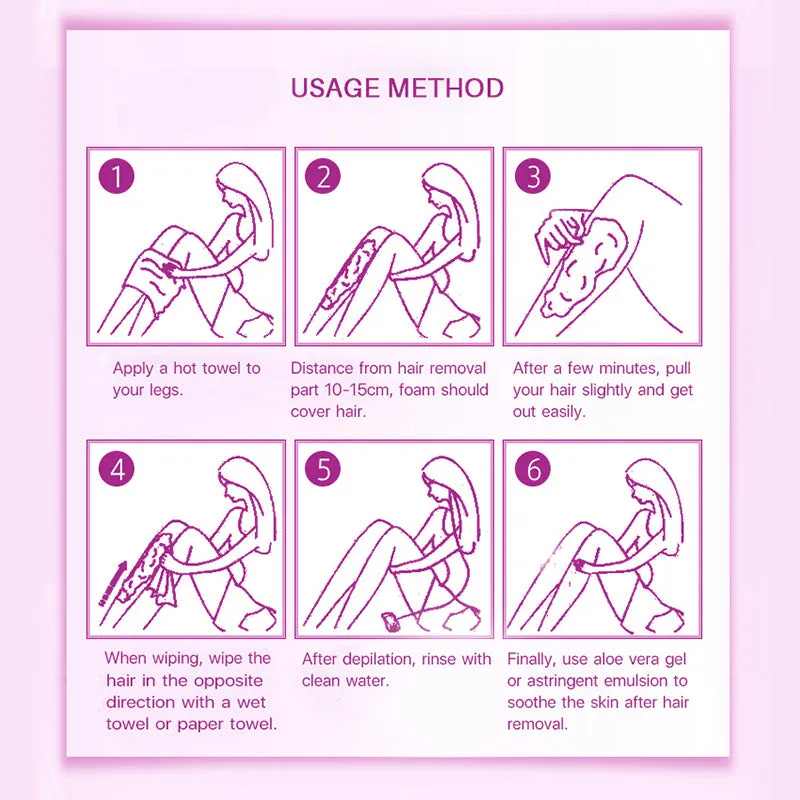 USAGE METHOD

1

Apply a hot towel to your legs.

2

Distance from hair removal part 10-15cm, foam should cover hair.

3

After a few minutes, pull your hair slightly and get out easily.

4

When wiping, wipe the hair in the opposite direction with a wet towel or paper towel.

5

After depilation, rinse with clean water.

6

Finally, use aloe vera gel or astringent emulsion to soothe the skin after hair removal.