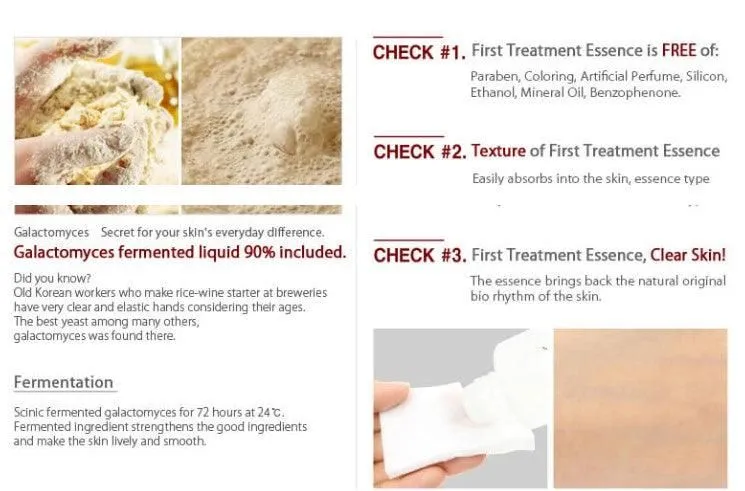 Galactomyces Secret for your skin's everyday difference.

Galactomyces fermented liquid 90% included.

Did you know?
Old Korean workers who make rice-wine starter at breweries have very clear and elastic hands considering their ages. The best yeast among many others, galactomyces was found there.

Fermentation

Scinic fermented galactomyces for 72 hours at 24℃. Fermented ingredient strengthens the good ingredients and make the skin lively and smooth.

CHECK #1. First Treatment Essence is FREE of:

Paraben, Coloring, Artificial Perfume, Silicon, Ethanol, Mineral Oil, Benzophenone.

CHECK #2. Texture of First Treatment Essence

Easily absorbs into the skin, essence type

CHECK #3. First Treatment Essence, Clear Skin!

The essence brings back the natural original bio rhythm of the skin.